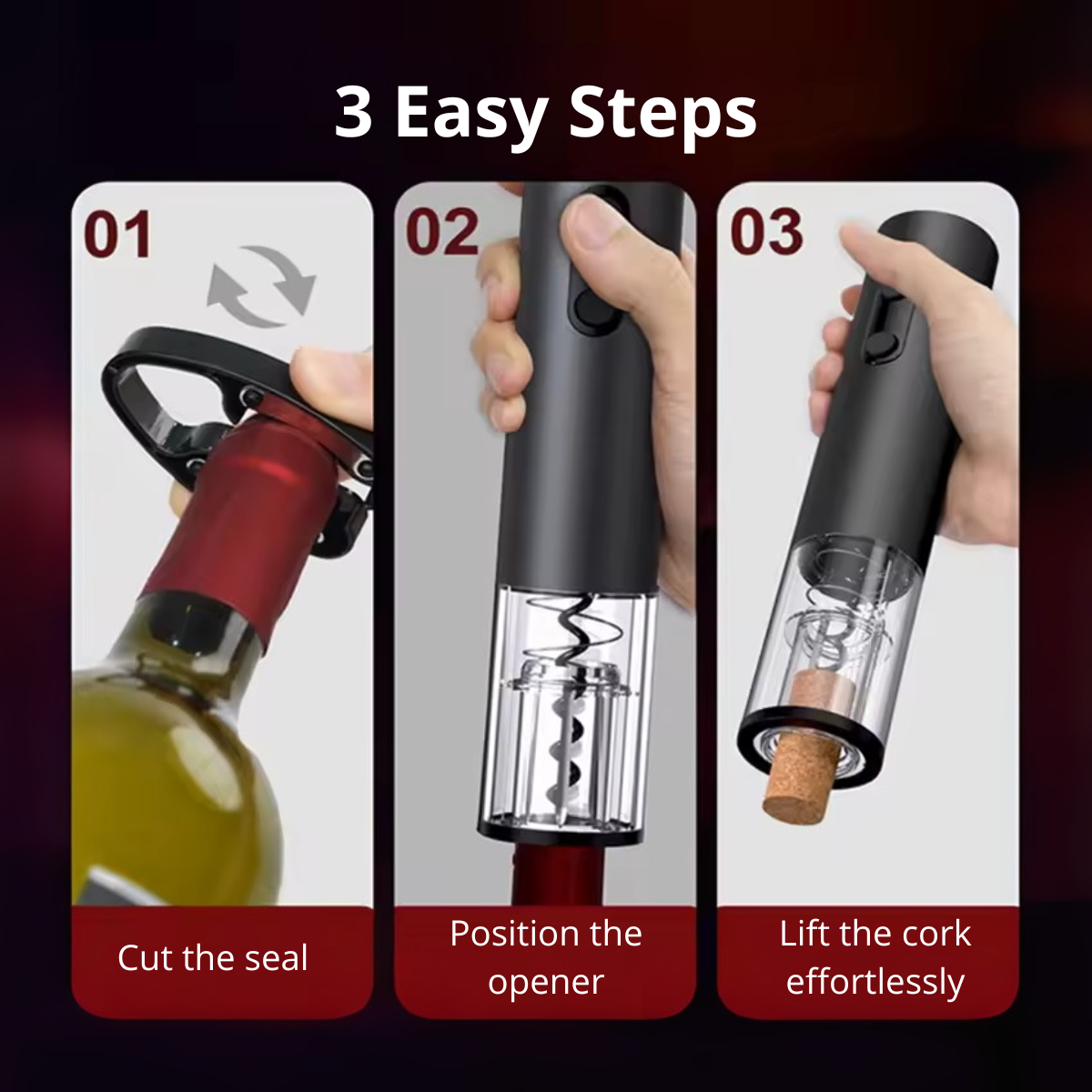 3 Easy Steps

01

Cut the seal

02

Position the opener

03

Lift the cork effortlessly